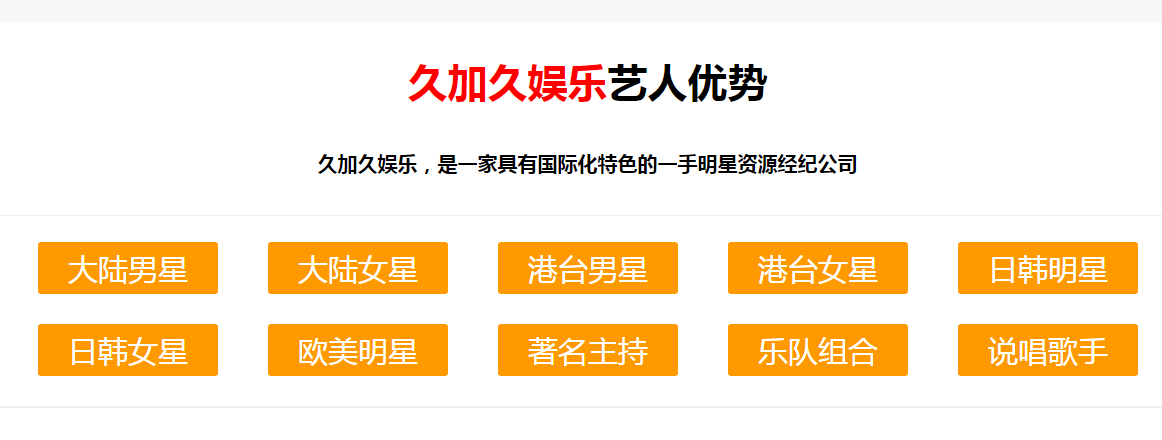 久加久娱乐艺人优势

久加久娱乐，是一家具有国际化特色的一手明星资源经纪公司

大陆男星 大陆女星 港台男星 港台女星 日韩明星

日韩女星 欧美明星 著名主持 乐队组合 说唱歌手